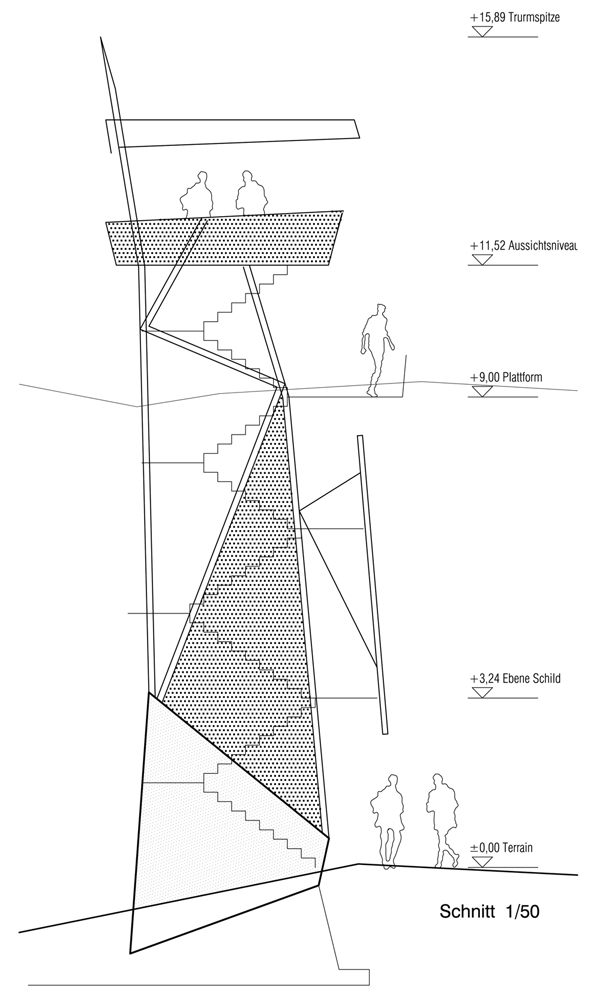 +15,89 Trurmspitze

+11,52 Aussichtsniveau

+9,00 Plattform

+3,24 Ebene Schild

±0,00 Terrain

Schnitt 1/50